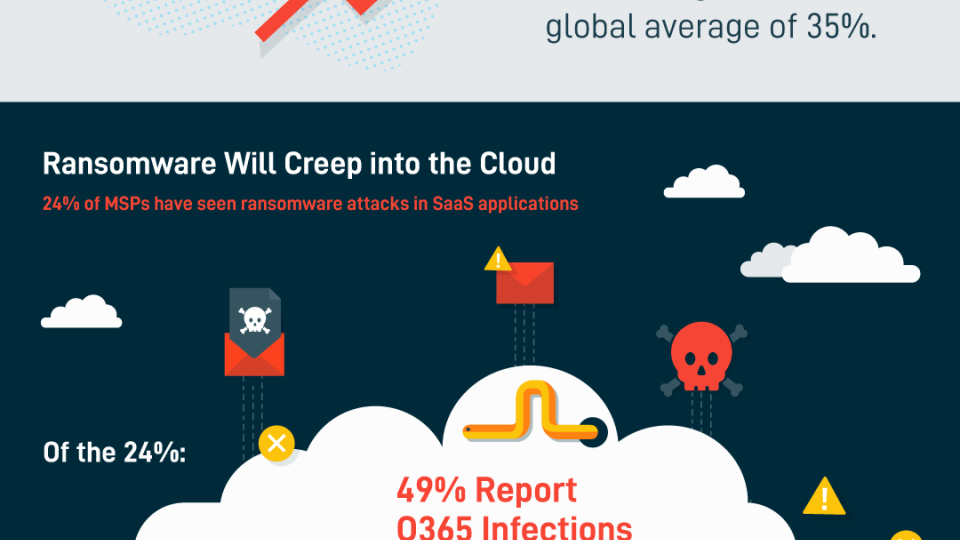 global average of 35%.

Ransomware Will Creep into the Cloud

24% of MSPs have seen ransomware attacks in SaaS applications

Of the 24%:

49% Report
O365 Infections